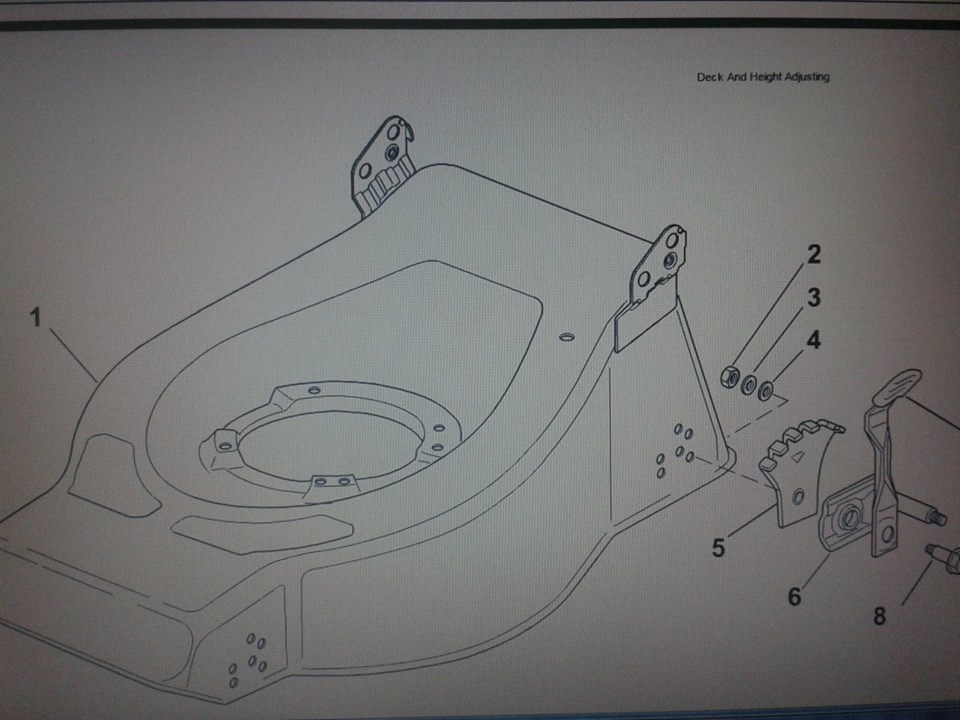 Deck And Height Adjusting

1
2
3
4
5
6
8